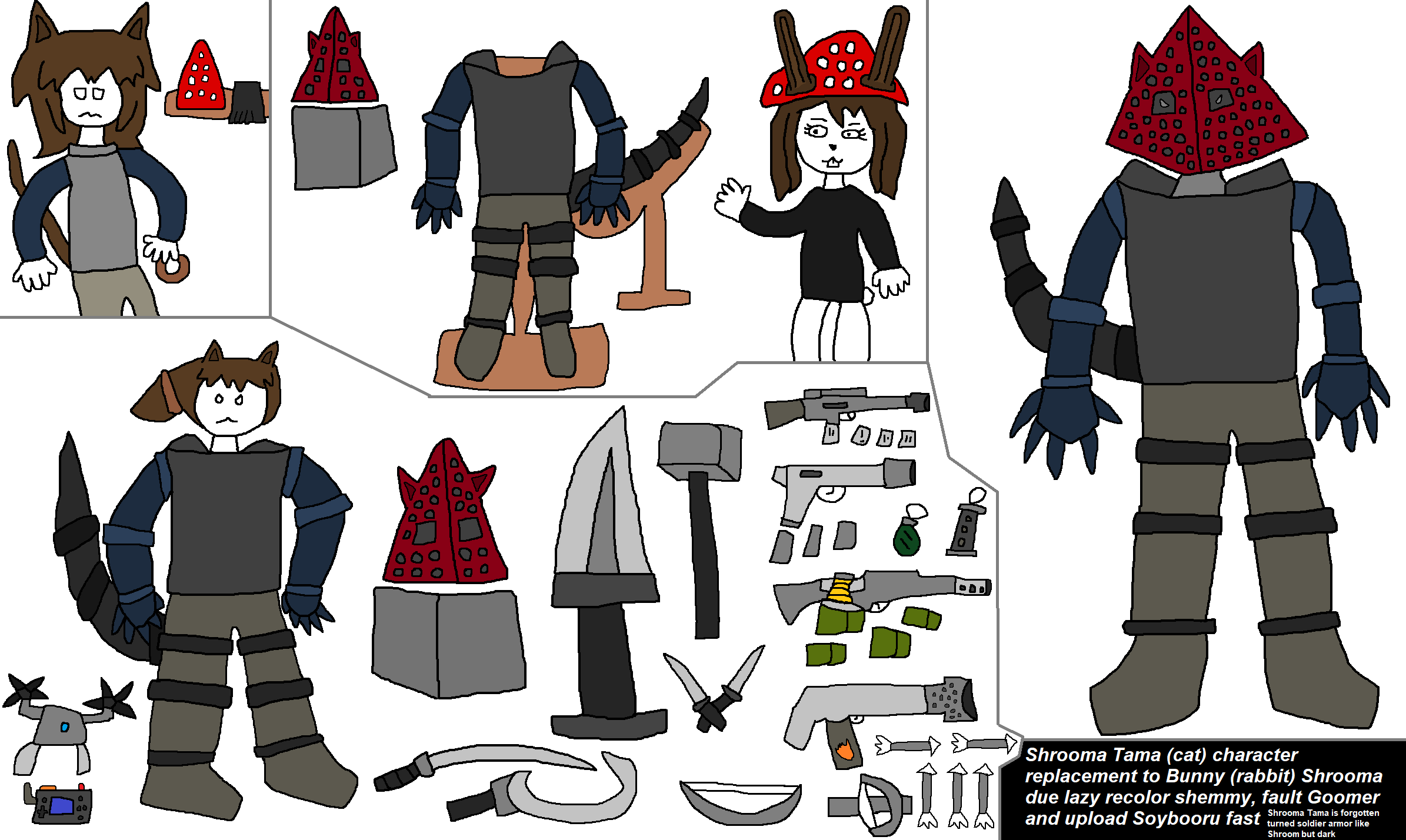 Shrooma Tama (cat) character replacement to Bunny (rabbit) Shrooma due lazy recolor shemmy, fault Goomer and upload Soybooru fast

Shrooma Tama is forgotten turned soldier armor like Shroom but dark