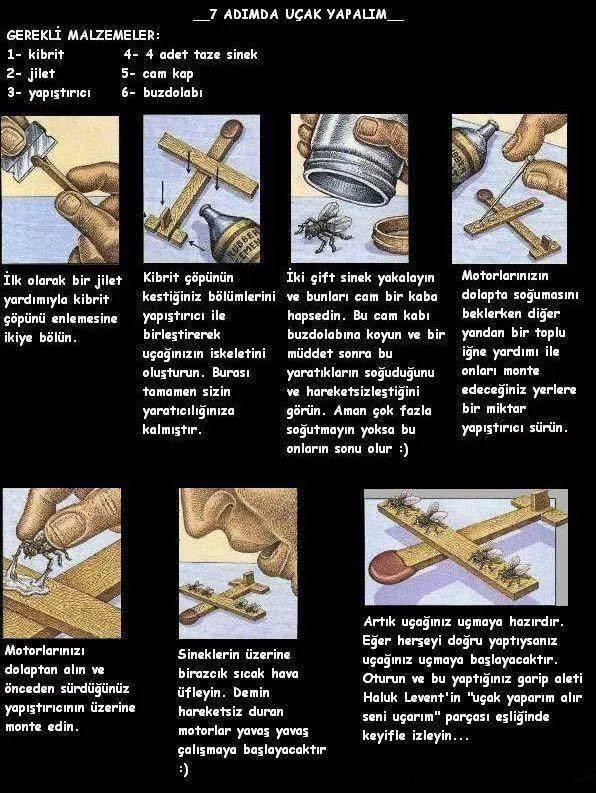 __7 ADIMDA UÇAK YAPALIM__

GEREKLİ MALZEMELER:
1- kibrit
2- jilet
3- yapıştırıcı
4- 4 adet taze sinek
5- cam kap
6- buzdolabı

İlk olarak bir jilet yardımıyla kibrit çöpünü enlemesine ikiye bölün.

Kibrit çöpünün kestiğiniz bölümlerini yapıştırıcı ile birleştirerek uçağınızın iskeletini oluşturun. Burası tamamen sizin yaratıcılığınıza kalmıştır.

İki çift sinek yakalayın ve bunları cam bir kaba hapsedin. Bu cam kabı buzdolabına koyun ve bir müddet sonra bu yaratıkların soğuduğunu ve hareketsizleştiğini görün. Aman çok fazla soğutmayın yoksa bu onların sonu olur :)

Motorlarınızın dolapta soğumasını beklerken diğer yandan bir toplu iğne yardımı ile onları monte edeceğiniz yerlere bir miktar yapıştırıcı sürün.

Motorlarınızı dolaptan alın ve önceden sürdüğünüz yapıştırıcının üzerine monte edin.

Sineklerin üzerine birazcık sıcak hava üfleyin. Demin hareketsiz duran motorlar yavaş yavaş çalışmaya başlayacaktır :)

Artık uçağınız uçmaya hazırdır. Eğer herşeyi doğru yaptıysanız uçağınız uçmaya başlayacaktır. Oturun ve bu yaptığınız garip aleti Haluk Levent'in "uçak yaparım alır seni uçarım" parçası eşliğinde keyifle izleyin...