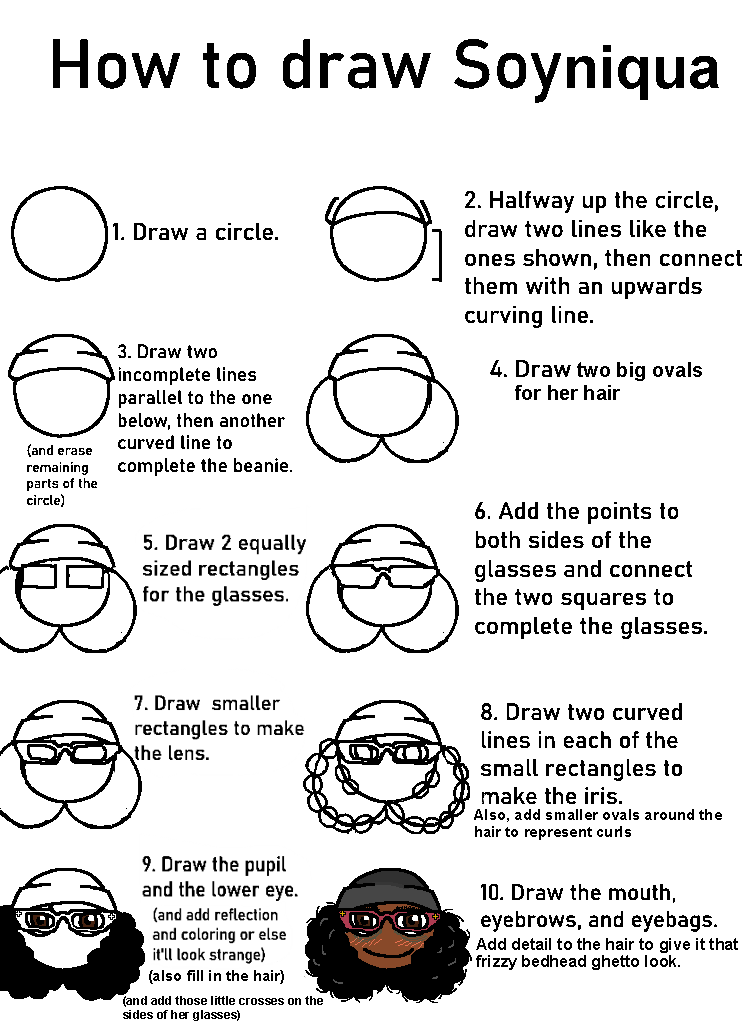 How to draw Soyniqua

1. Draw a circle.

2. Halfway up the circle, draw two lines like the ones shown, then connect them with an upwards curving line.

3. Draw two incomplete lines parallel to the one below, then another curved line to complete the beanie.

(and erase remaining parts of the circle)

4. Draw two big ovals for her hair

5. Draw 2 equally sized rectangles for the glasses.

6. Add the points to both sides of the glasses and connect the two squares to complete the glasses.

7. Draw smaller rectangles to make the lens.

8. Draw two curved lines in each of the small rectangles to make the iris.
Also, add smaller ovals around the hair to represent curls

9. Draw the pupil and the lower eye.
(and add reflection and coloring or else it'll look strange)
(also fill in the hair)
(and add those little crosses on the sides of her glasses)

10. Draw the mouth, eyebrows, and eyebags.
Add detail to the hair to give it that frizzy bedhead ghetto look.