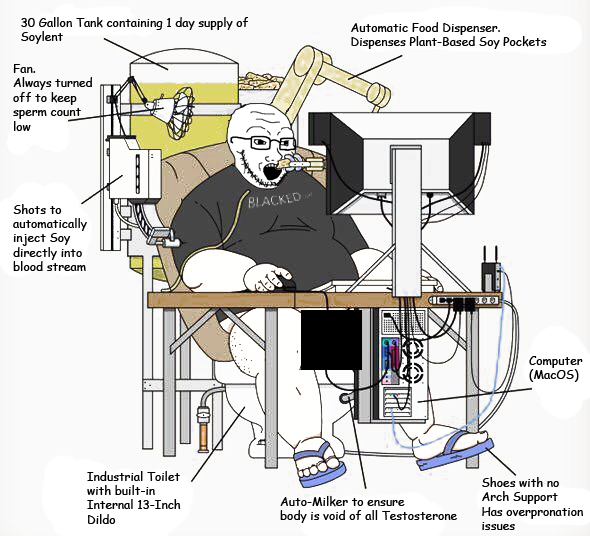 30 Gallon Tank containing 1 day supply of Soylent

Automatic Food Dispenser. Dispenses Plant-Based Soy Pockets

Fan. Always turned off to keep sperm count low

Shots to automatically inject Soy directly into blood stream

BLACKED

Computer (MacOS)

Industrial Toilet with built-in Internal 13-Inch Dildo

Auto-Milker to ensure body is void of all Testosterone

Shoes with no Arch Support Has overpronation issues