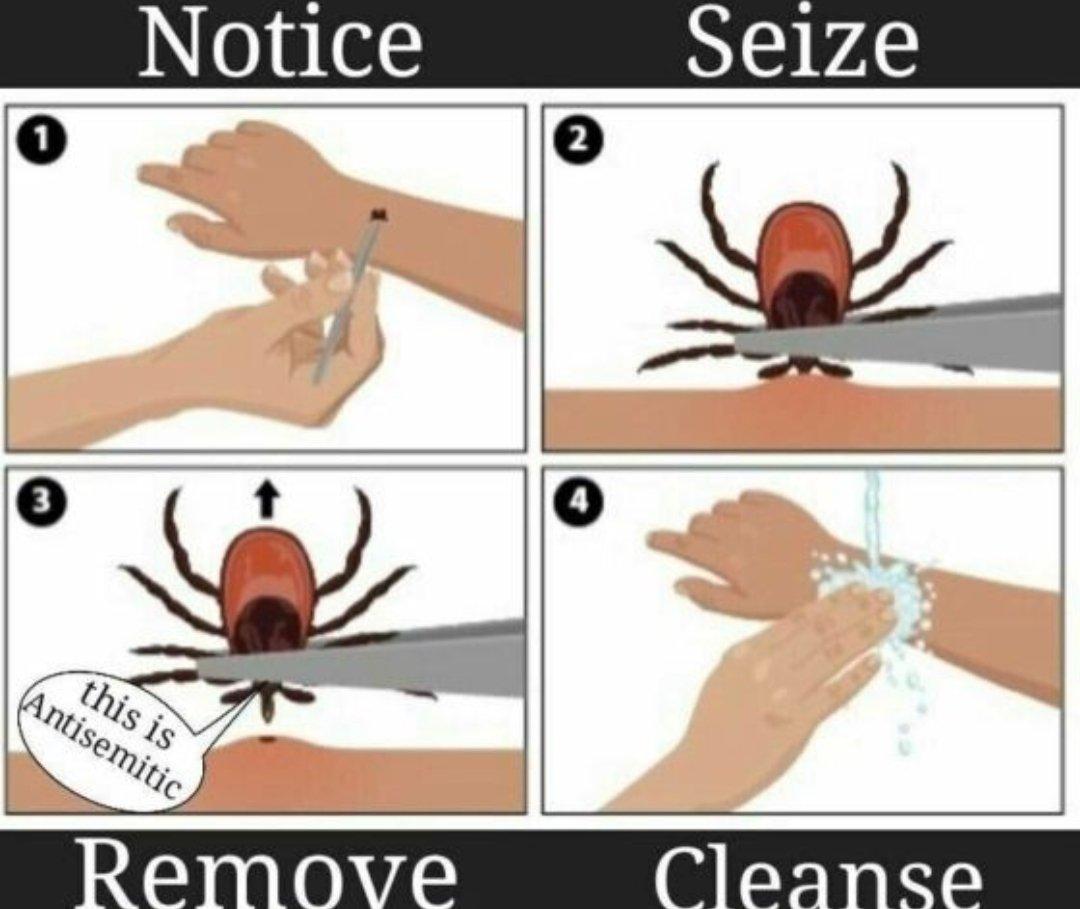 Notice
Seize
1
2
3
this is Antisemitic
4
Remove
Cleanse